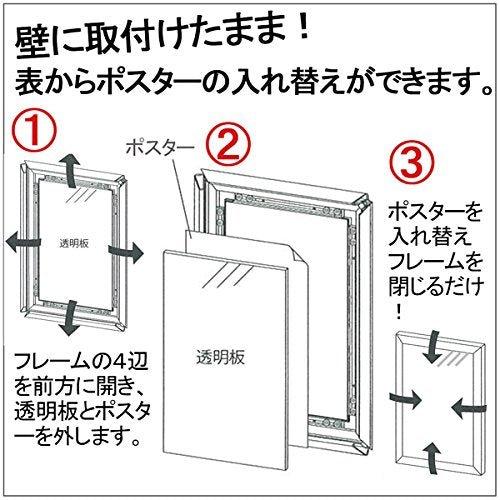 壁に取付けたまま！
表からポスターの入れ替えができます。

①

透明板

フレームの4辺を前方に開き、透明板とポスターを外します。

ポスター

②

透明板

③

ポスターを入れ替えフレームを閉じるだけ！