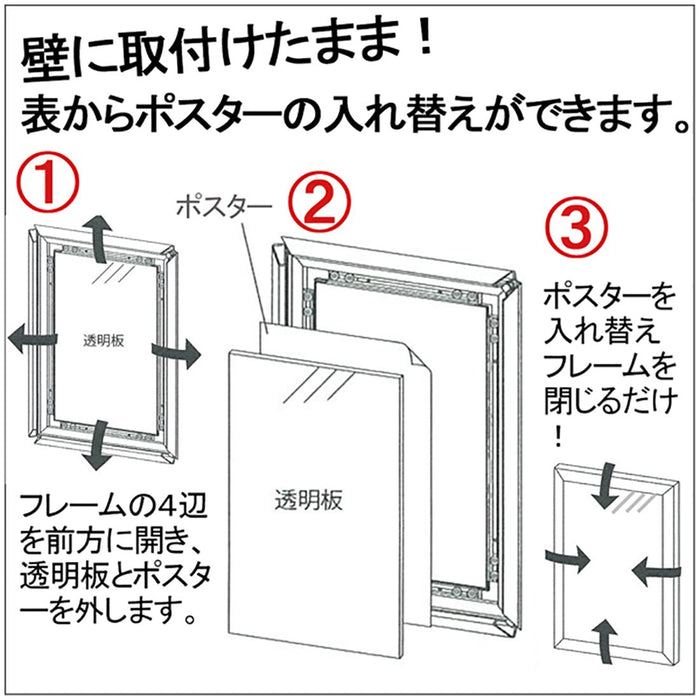 壁に取付けたまま！
表からポスターの入れ替えができます。

①

透明板

フレームの4辺を前方に開き、透明板とポスターを外します。

ポスター

②

透明板

③

ポスターを入れ替えフレームを閉じるだけ！