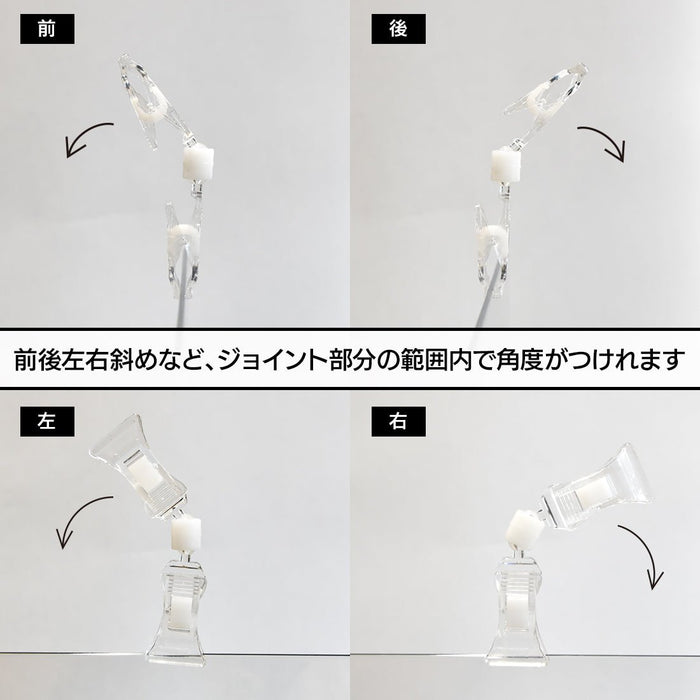 前

後

前後左右斜めなど、ジョイント部分の範囲内で角度がつけれます

左

右